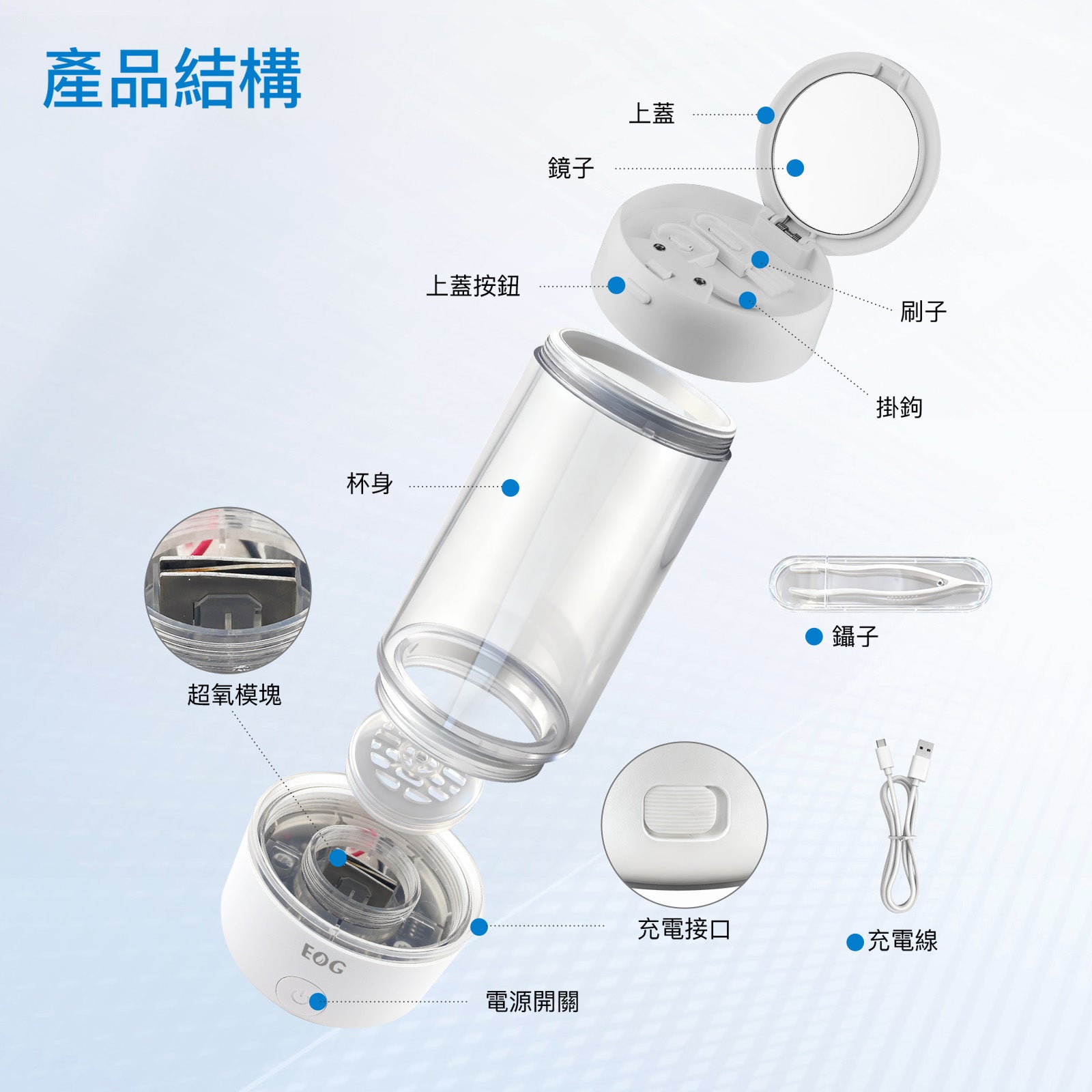 產品結構

上蓋

鏡子

上蓋按鈕

刷子

掛鉤

杯身

鑷子

超氧模塊

充電接口

充電線

EOG

電源開關