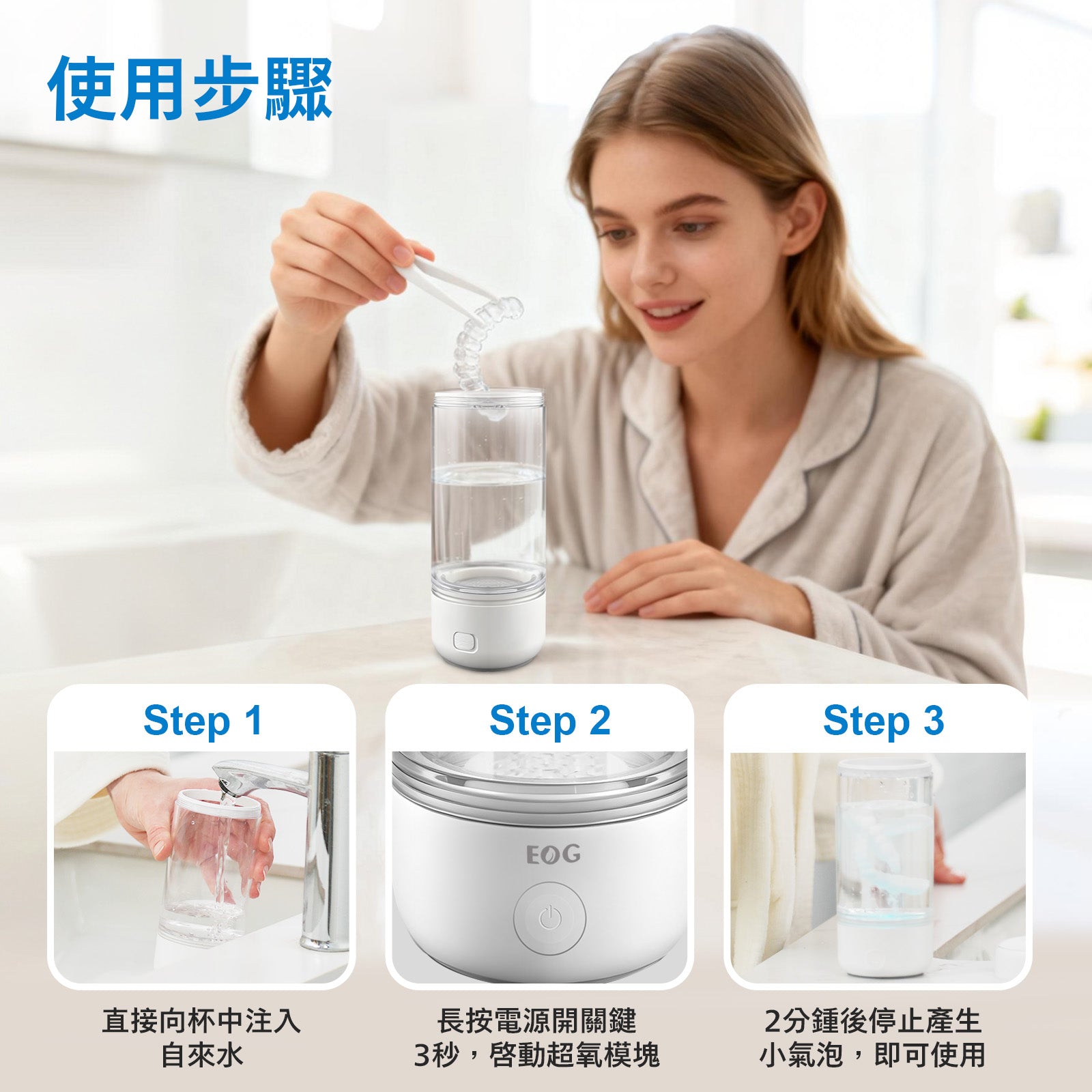 使用步驟

Step 1

直接向杯中注入自來水

Step 2

EOG

長按電源開關鍵3秒，啓動超氧模塊

Step 3

2分鍾後停止產生小氣泡，即可使用